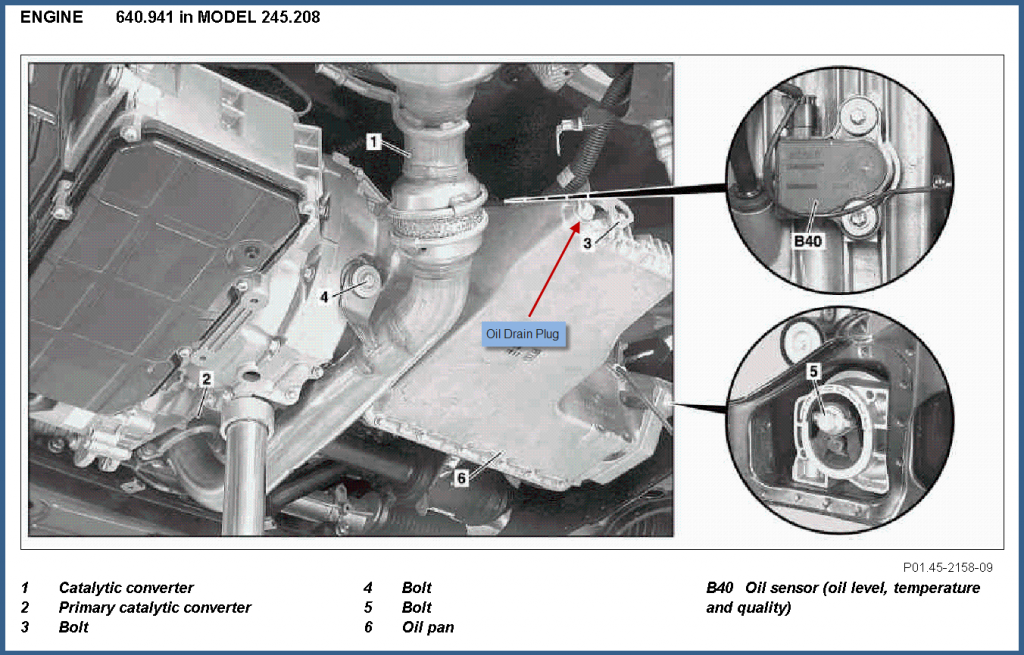 ENGINE 640.941 in MODEL 245.208

1

3

4

Oil Drain Plug

2

6

B40

5

P01.45-2158-09

1 Catalytic converter
2 Primary catalytic converter
3 Bolt

4 Bolt
5 Bolt
6 Oil pan

B40 Oil sensor (oil level, temperature and quality)