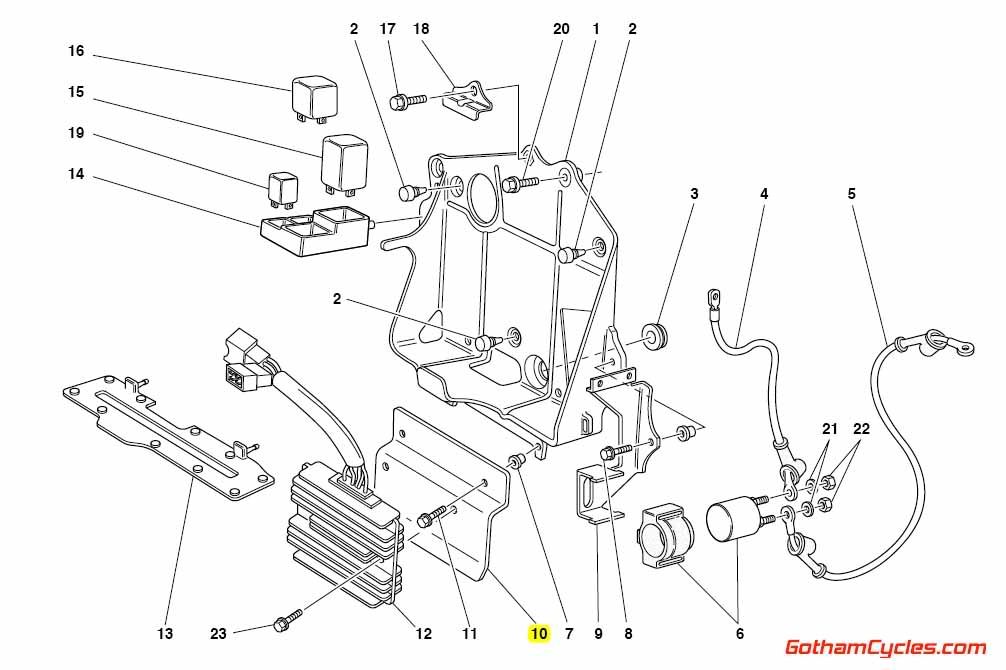 16
15
19
14
2
17
18
20
1
2
3
4
5
2
21
22
13
23
12
11
10
7
9
8
6
GothamCycles.com